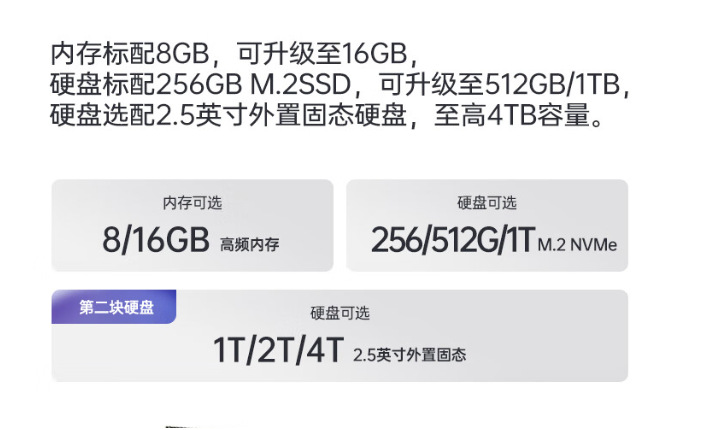 内存标配8GB，可升级至16GB，
硬盘标配256GB M.2SSD，可升级至512GB/1TB，
硬盘选配2.5英寸外置固态硬盘，至高4TB容量。

内存可选
8/16GB 高频内存

硬盘可选
256/512G/1T M.2 NVMe

第二块硬盘
硬盘可选
1T/2T/4T 2.5英寸外置固态